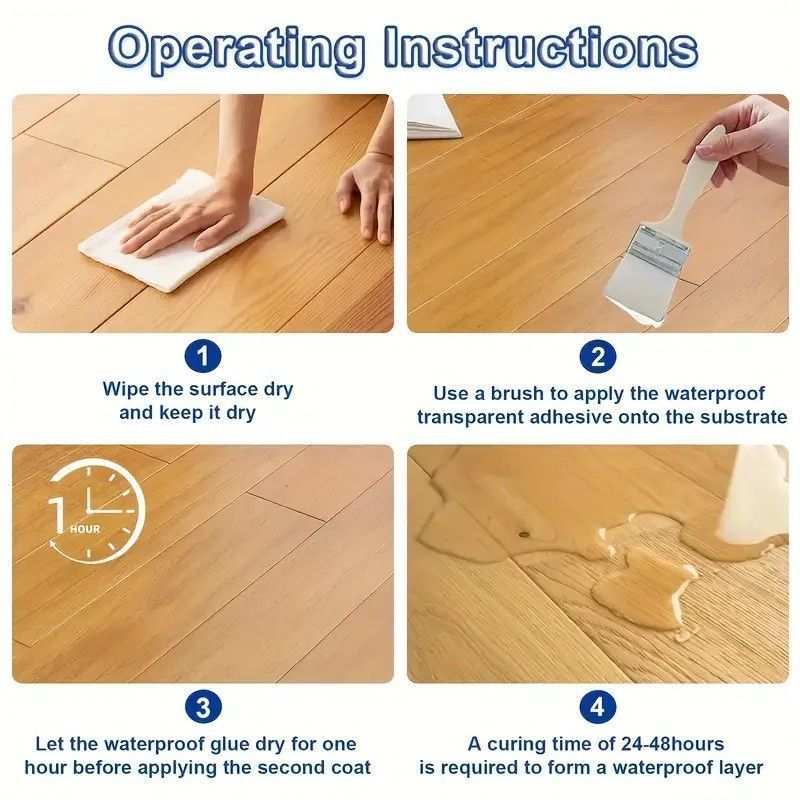 Operating Instructions

1
Wipe the surface dry and keep it dry

2
Use a brush to apply the waterproof transparent adhesive onto the substrate

1 HOUR

3
Let the waterproof glue dry for one hour before applying the second coat

4
A curing time of 24-48hours is required to form a waterproof layer