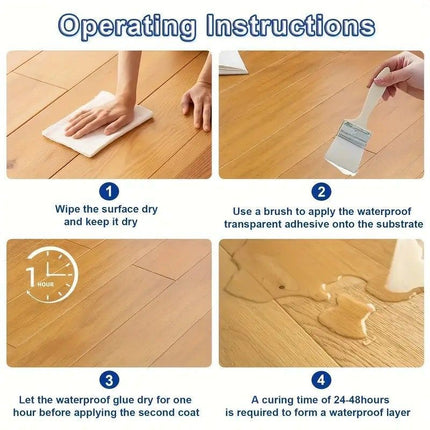 Operating Instructions

1
Wipe the surface dry and keep it dry

2
Use a brush to apply the waterproof transparent adhesive onto the substrate

1 HOUR

3
Let the waterproof glue dry for one hour before applying the second coat

4
A curing time of 24-48hours is required to form a waterproof layer