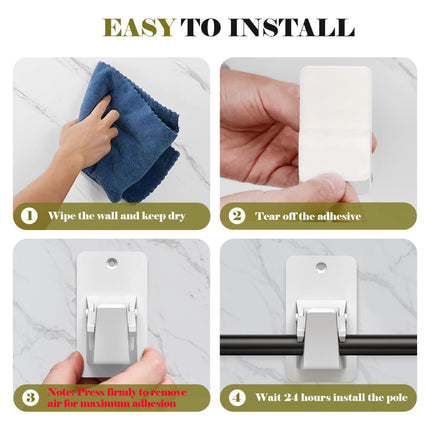 EASY TO INSTALL

1 Wipe the wall and keep dry

2 Tear off the adhesive

3 Note: Press firmly to remove air for maximum adhesion

4 Wait 24 hours install the pole