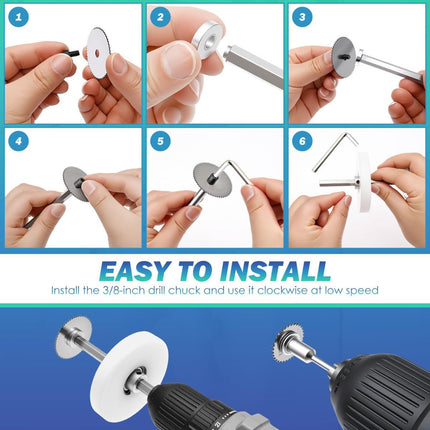 1

2

3

4

5

6

EASY TO INSTALL

Install the 3/8-inch drill chuck and use it clockwise at low speed