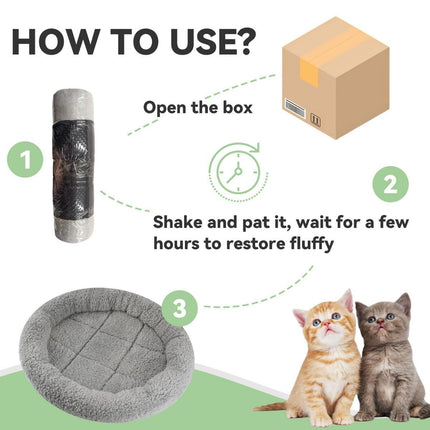 HOW TO USE?

Open the box

1

2

Shake and pat it, wait for a few hours to restore fluffy

3