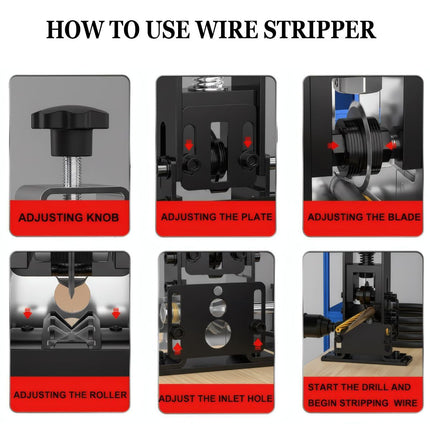 HOW TO USE WIRE STRIPPER

ADJUSTING KNOB

ADJUSTING THE PLATE

ADJUSTING THE BLADE

ADJUSTING THE ROLLER

ADJUST THE INLET HOLE

START THE DRILL AND BEGIN STRIPPING WIRE