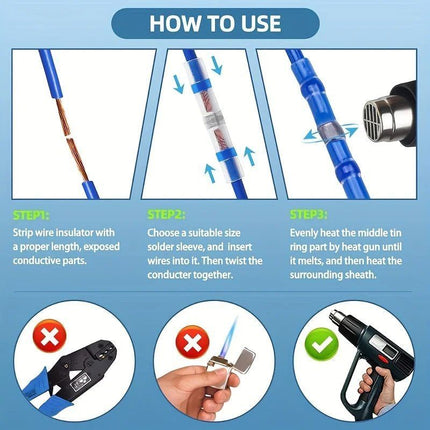 HOW TO USE

STEP1:
Strip wire insulator with a proper length, exposed conductive parts.

STEP2:
Choose a suitable size solder sleeve, and insert wires into it. Then twist the conducter together.

STEP3:
Evenly heat the middle tin ring part by heat gun until it melts, and then heat the surrounding sheath.