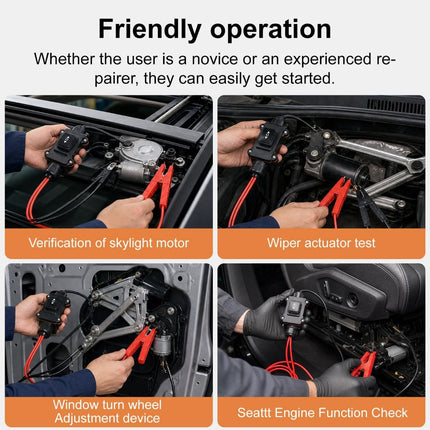 Friendly operation

Whether the user is a novice or an experienced repairer, they can easily get started.

Verification of skylight motor

Wiper actuator test

Window turn wheel Adjustment device

Seattt Engine Function Check