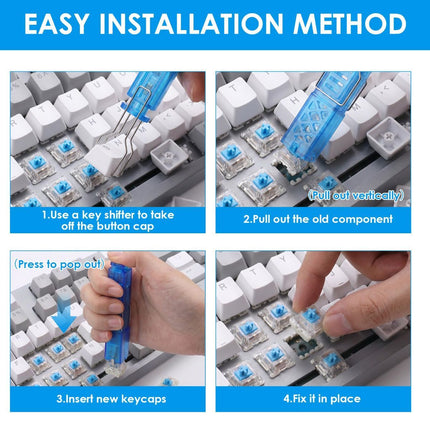 EASY INSTALLATION METHOD

1.Use a key shifter to take off the button cap

(Pull out vertically)

2.Pull out the old component

(Press to pop out)

3.Insert new keycaps

4.Fix it in place