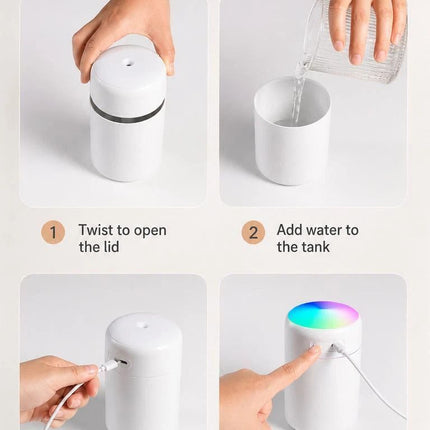 1 Twist to open the lid

2 Add water to the tank