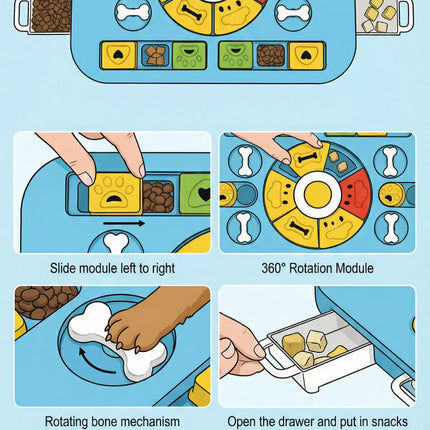 Slide module left to right

360° Rotation Module

Rotating bone mechanism

Open the drawer and put in snacks