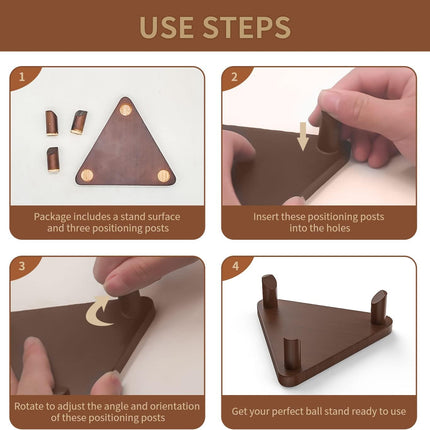 USE STEPS

1

Package includes a stand surface and three positioning posts

2

Insert these positioning posts into the holes

3

Rotate to adjust the angle and orientation of these positioning posts

4

Get your perfect ball stand ready to use