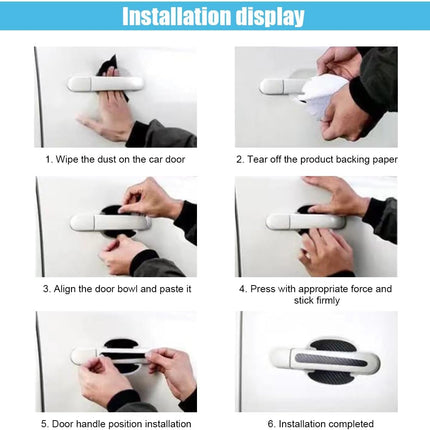 Installation display

1. Wipe the dust on the car door

2. Tear off the product backing paper

3. Align the door bowl and paste it

4. Press with appropriate force and stick firmly

5. Door handle position installation

6. Installation completed