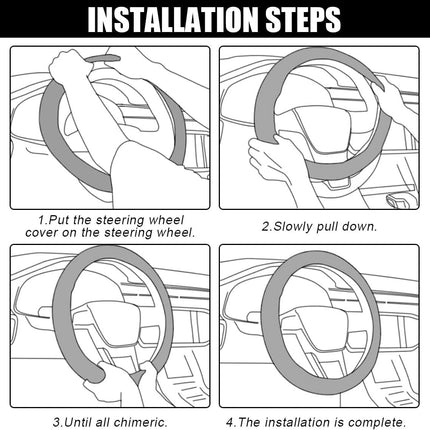 INSTALLATION STEPS

1.Put the steering wheel cover on the steering wheel.

2.Slowly pull down.

3.Until all chimeric.

4.The installation is complete.