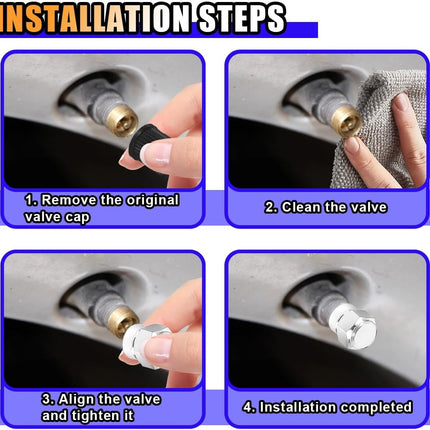 INSTALLATION STEPS

1. Remove the original valve cap

2. Clean the valve

3. Align the valve and tighten it

4. Installation completed