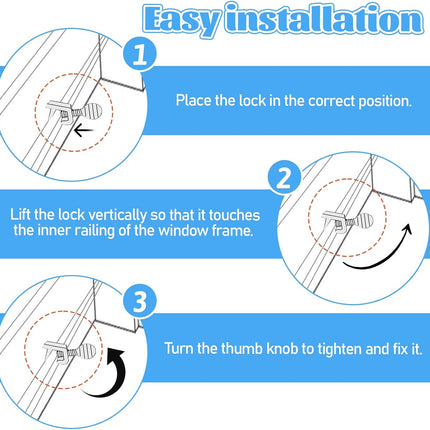 Easy installation

1

Place the lock in the correct position.

2

Lift the lock vertically so that it touches the inner railing of the window frame.

3

Turn the thumb knob to tighten and fix it.