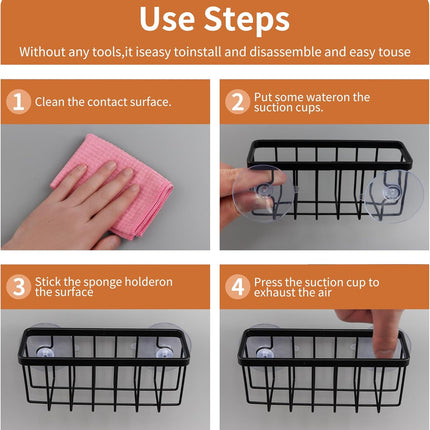 Use Steps

Without any tools,it iseasy toinstall and disassemble and easy touse

1 Clean the contact surface.

2 Put some wateron the suction cups.

3 Stick the sponge holderon the surface

4 Press the suction cup to exhaust the air