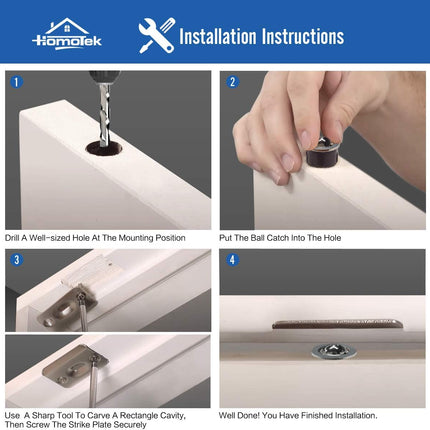 HomoTek

Installation Instructions

1

Drill A Well-sized Hole At The Mounting Position

2

Put The Ball Catch Into The Hole

3

Use A Sharp Tool To Carve A Rectangle Cavity, Then Screw The Strike Plate Securely

4

Well Done! You Have Finished Installation.