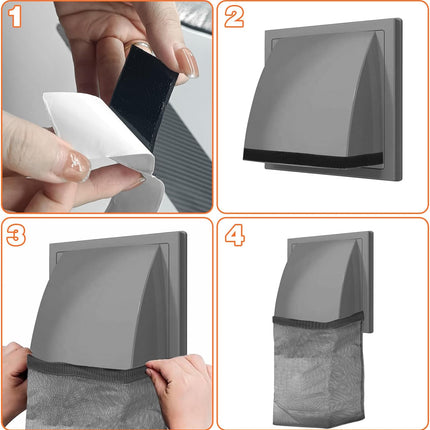 1

2

3

4