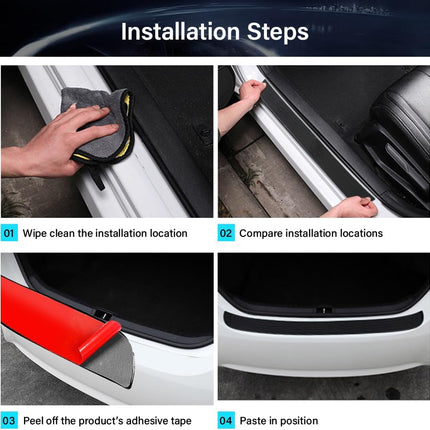 Installation Steps

01 Wipe clean the installation location

02 Compare installation locations

03 Peel off the product's adhesive tape

04 Paste in position