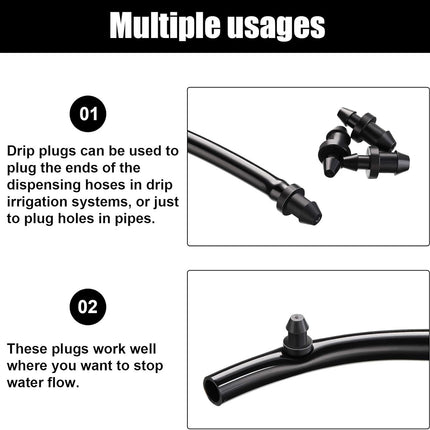 Multiple usages

01

Drip plugs can be used to plug the ends of the dispensing hoses in drip irrigation systems, or just to plug holes in pipes.

02

These plugs work well where you want to stop water flow.