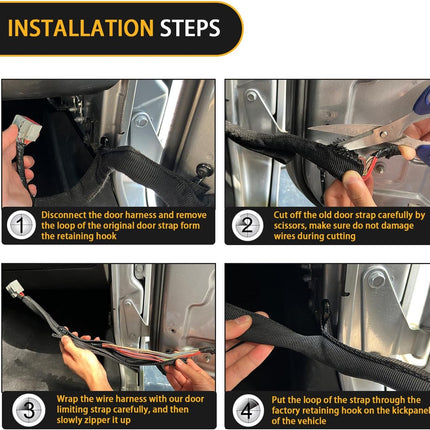 INSTALLATION STEPS

1 Disconnect the door harness and remove the loop of the original door strap form the retaining hook

2 Cut off the old door strap carefully by scissors, make sure do not damage wires during cutting

3 Wrap the wire harness with our door limiting strap carefully, and then slowly zipper it up

4 Put the loop of the strap through the factory retaining hook on the kickpanel of the vehicle