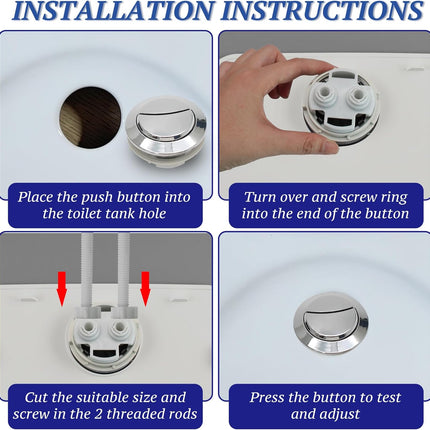 INSTALLATION INSTRUCTIONS

Place the push button into the toilet tank hole

Turn over and screw ring into the end of the button

Cut the suitable size and screw in the 2 threaded rods

Press the button to test and adjust