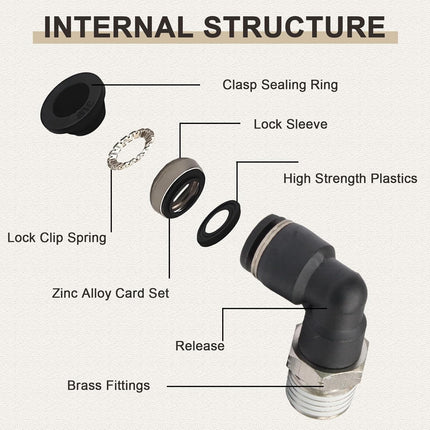 INTERNAL STRUCTURE

Clasp Sealing Ring

Lock Sleeve

High Strength Plastics

Lock Clip Spring

Zinc Alloy Card Set

Release

Brass Fittings