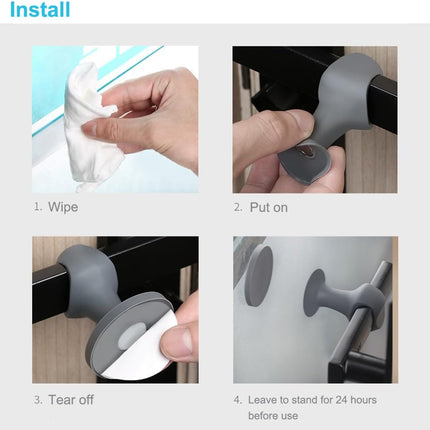 Install

1. Wipe

2. Put on

3. Tear off

4. Leave to stand for 24 hours before use