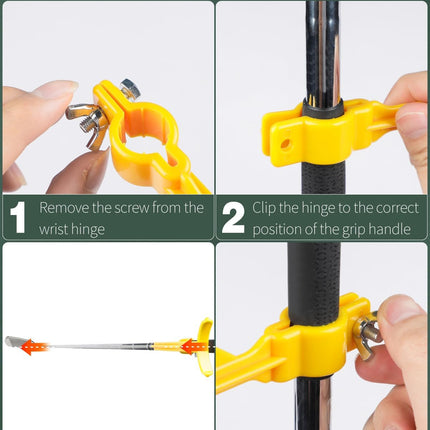 1 Remove the screw from the wrist hinge

2 Clip the hinge to the correct position of the grip handle