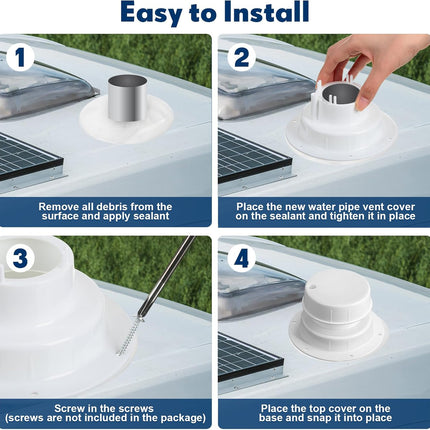 Easy to Install

1

Remove all debris from the surface and apply sealant

2

Place the new water pipe vent cover on the sealant and tighten it in place

3

Screw in the screws (screws are not included in the package)

4

Place the top cover on the base and snap it into place