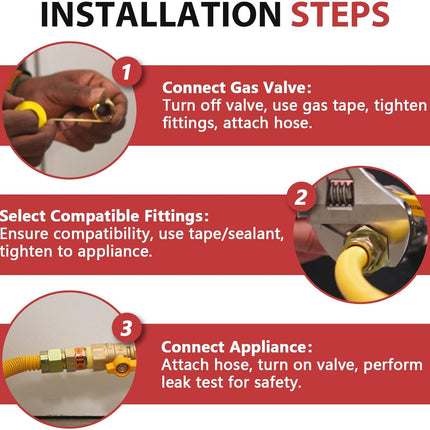 INSTALLATION STEPS

1

Connect Gas Valve:
Turn off valve, use gas tape, tighten fittings, attach hose.

2

Select Compatible Fittings:
Ensure compatibility, use tape/sealant, tighten to appliance.

3

Connect Appliance:
Attach hose, turn on valve, perform leak test for safety.