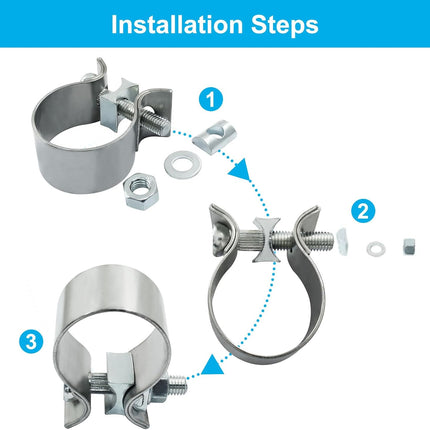 Installation Steps

1

2

3