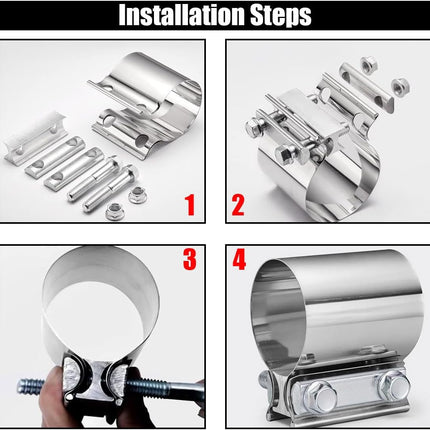 Installation Steps

1

2

3

4