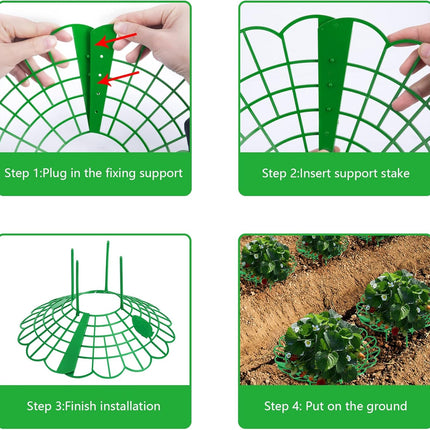 Step 1:Plug in the fixing support

Step 2:Insert support stake

Step 3:Finish installation

Step 4: Put on the ground