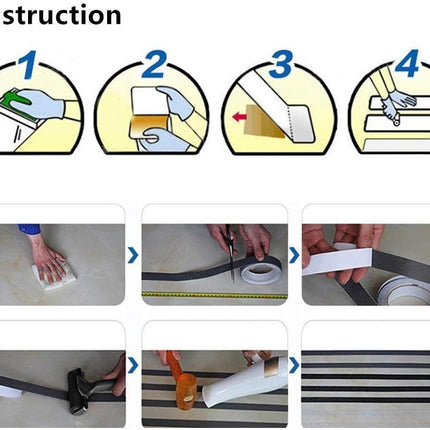 struction

1

2

3

4