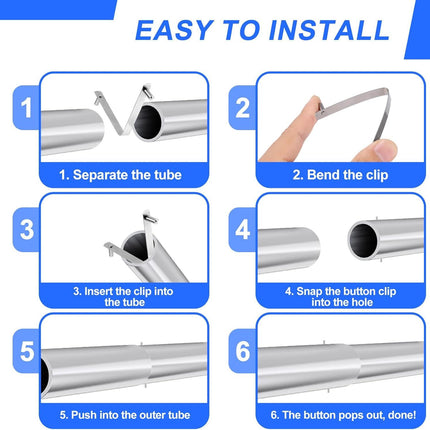 EASY TO INSTALL

1

1. Separate the tube

2

2. Bend the clip

3

3. Insert the clip into the tube

4

4. Snap the button clip into the hole

5

5. Push into the outer tube

6

6. The button pops out, done!