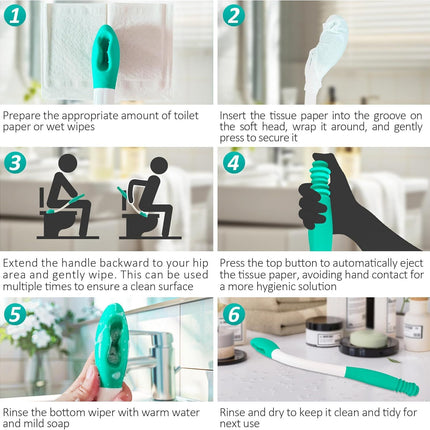 1

Prepare the appropriate amount of toilet paper or wet wipes

2

Insert the tissue paper into the groove on the soft head, wrap it around, and gently press to secure it

3

Extend the handle backward to your hip area and gently wipe. This can be used multiple times to ensure a clean surface

4

Press the top button to automatically eject the tissue paper, avoiding hand contact for a more hygienic solution

5

Rinse the bottom wiper with warm water and mild soap

6

Rinse and dry to keep it clean and tidy for next use