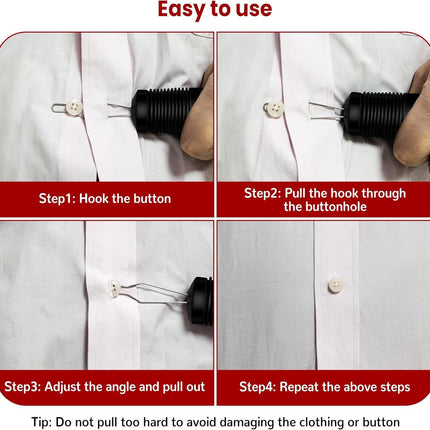 Easy to use

Step1: Hook the button

Step2: Pull the hook through the buttonhole

Step3: Adjust the angle and pull out

Step4: Repeat the above steps

Tip: Do not pull too hard to avoid damaging the clothing or button