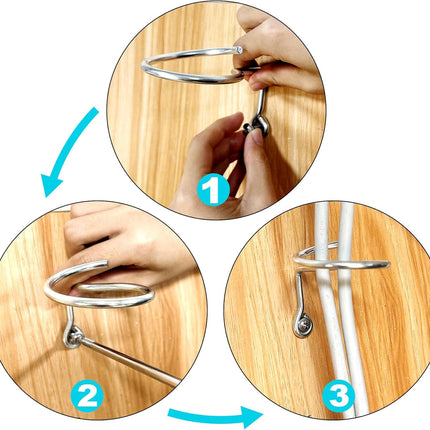 1

2

3