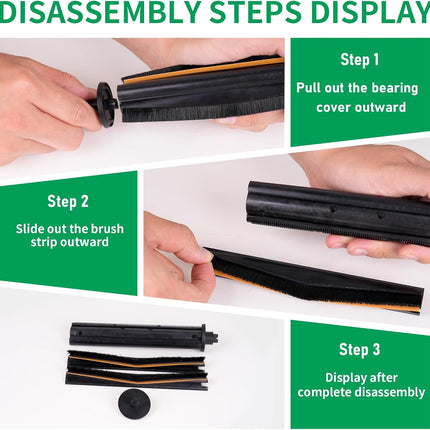 DISASSEMBLY STEPS DISPLAY

Step 1
Pull out the bearing cover outward

Step 2
Slide out the brush strip outward

Step 3
Display after complete disassembly