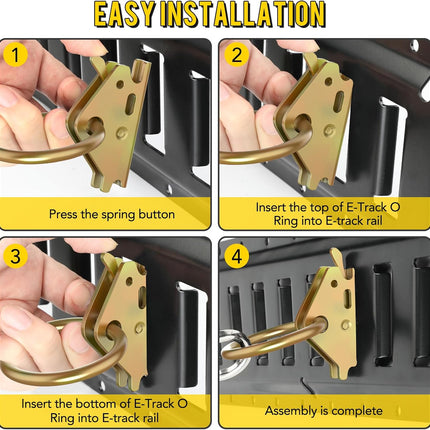 EASY INSTALLATION

1

Press the spring button

2

Insert the top of E-Track O Ring into E-track rail

3

Insert the bottom of E-Track O Ring into E-track rail

4

Assembly is complete