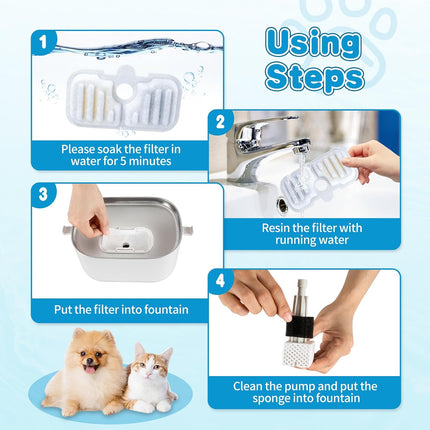 Using Steps

1

Please soak the filter in water for 5 minutes

2

Resin the filter with running water

3

Put the filter into fountain

4

Clean the pump and put the sponge into fountain