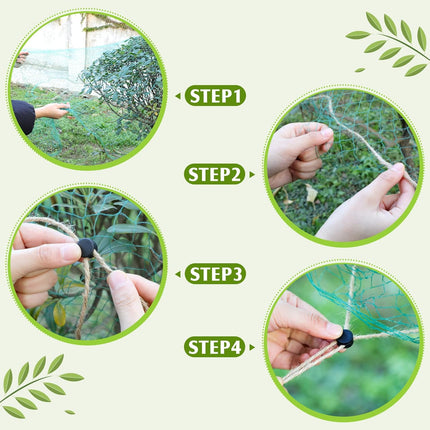 STEP1

STEP2

STEP3

STEP4