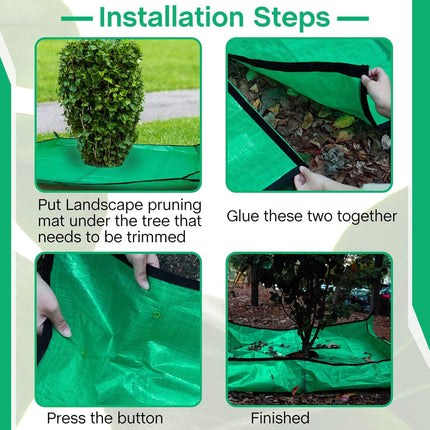 Installation Steps

Put Landscape pruning mat under the tree that needs to be trimmed

Glue these two together

Press the button

Finished