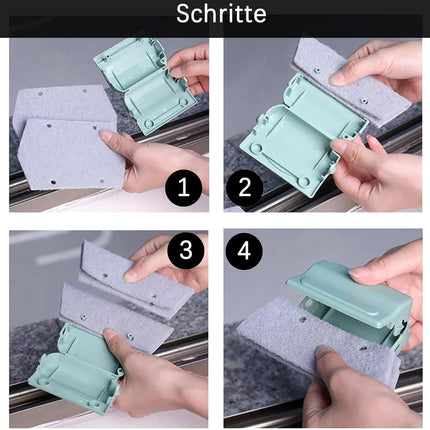 Schritte

1

2

3

4