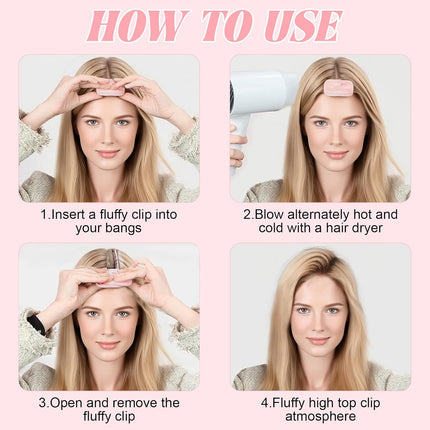 HOW TO USE

1.Insert a fluffy clip into your bangs

2.Blow alternately hot and cold with a hair dryer

3.Open and remove the fluffy clip

4.Fluffy high top clip atmosphere