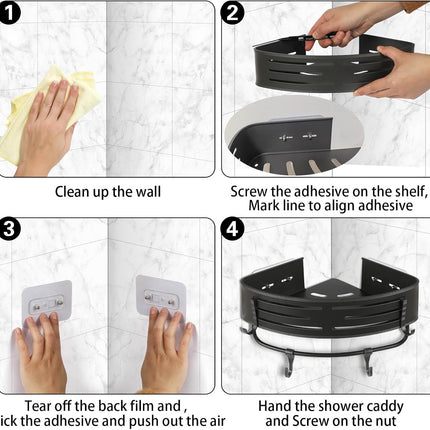 1

Clean up the wall

2

Screw the adhesive on the shelf, Mark line to align adhesive

3

Tear off the back film and , ick the adhesive and push out the air

4

Hand the shower caddy and Screw on the nut