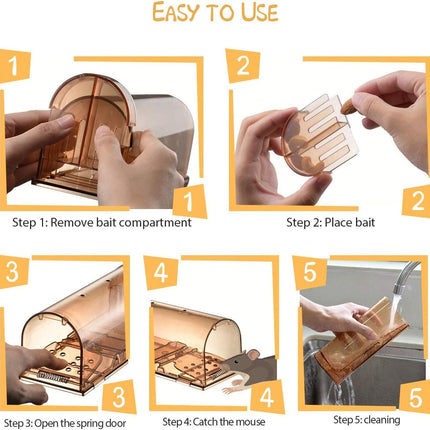 EASY TO USE

1

1

Step 1: Remove bait compartment

2

2

Step 2: Place bait

3

3

Step 3: Open the spring door

4

4

Step 4: Catch the mouse

5

5

Step 5: cleaning