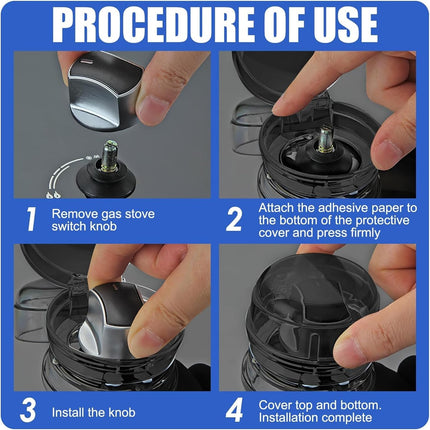 PROCEDURE OF USE

1 Remove gas stove switch knob

2 Attach the adhesive paper to the bottom of the protective cover and press firmly

3 Install the knob

4 Cover top and bottom. Installation complete