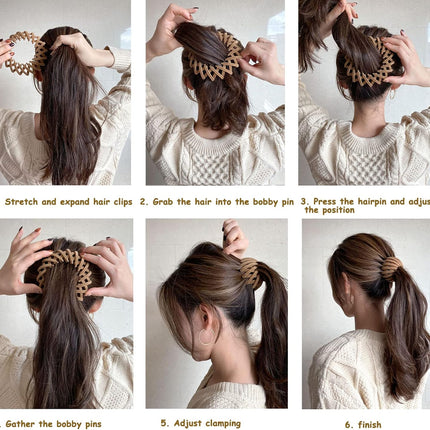 Stretch and expand hair clips

2. Grab the hair into the bobby pin

3. Press the hairpin and adjus the position

. Gather the bobby pins

5. Adjust clamping

6. finish