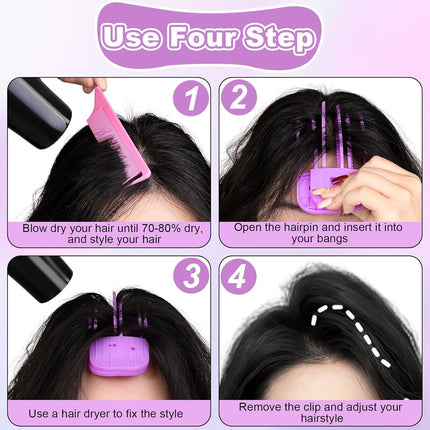 Use Four Step

1

Blow dry your hair until 70-80% dry, and style your hair

2

Open the hairpin and insert it into your bangs

3

Use a hair dryer to fix the style

4

Remove the clip and adjust your hairstyle