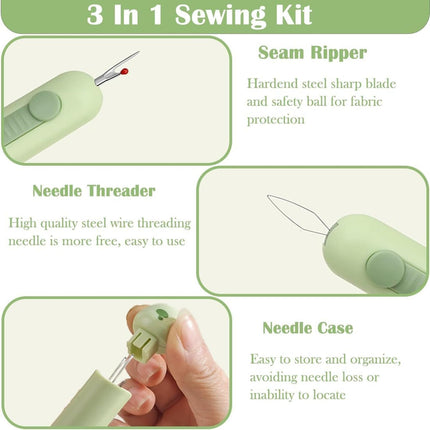 3 In 1 Sewing Kit

Seam Ripper

Hardend steel sharp blade and safety ball for fabric protection

Needle Threader

High quality steel wire threading needle is more free, easy to use

Needle Case

Easy to store and organize, avoiding needle loss or inability to locate