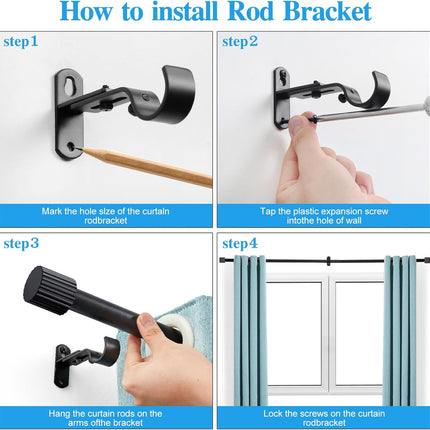 How to install Rod Bracket

step1

Mark the hole size of the curtain rodbracket

step2

Tap the plastic expansion screw intothe hole of wall

step3

Hang the curtain rods on the arms ofthe bracket

step4

Lock the screws on the curtain rodbracket